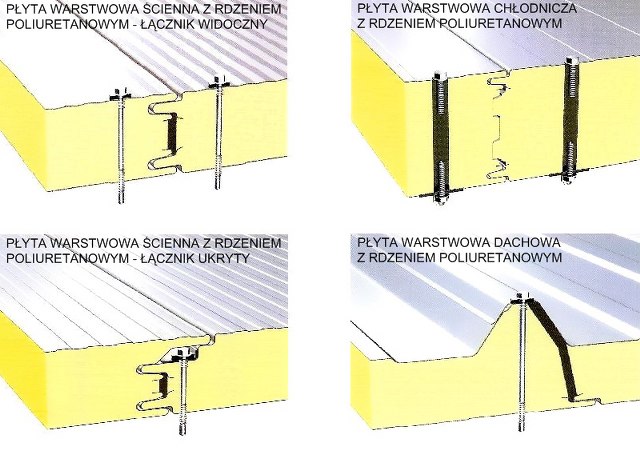 PŁYTA WARSTWOWA ŚCIENNA Z RDZENIEM POLIURETANOWYM - ŁĄCZNIK WIDOCZNY

PŁYTA WARSTWOWA CHŁODNICZA Z RDZENIEM POLIURETANOWYM

PŁYTA WARSTWOWA ŚCIENNA Z RDZENIEM POLIURETANOWYM - ŁĄCZNIK UKRYTY

PŁYTA WARSTWOWA DACHOWA Z RDZENIEM POLIURETANOWYM